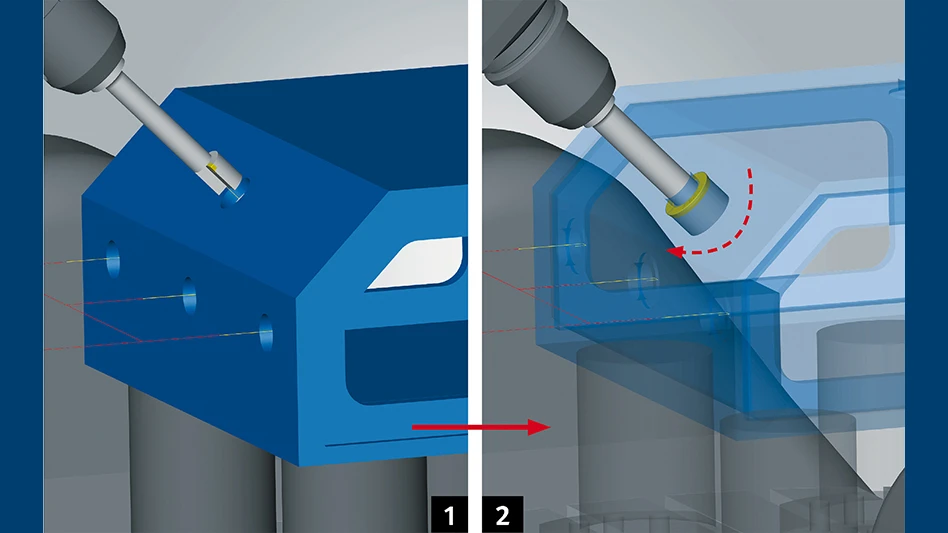 1

2