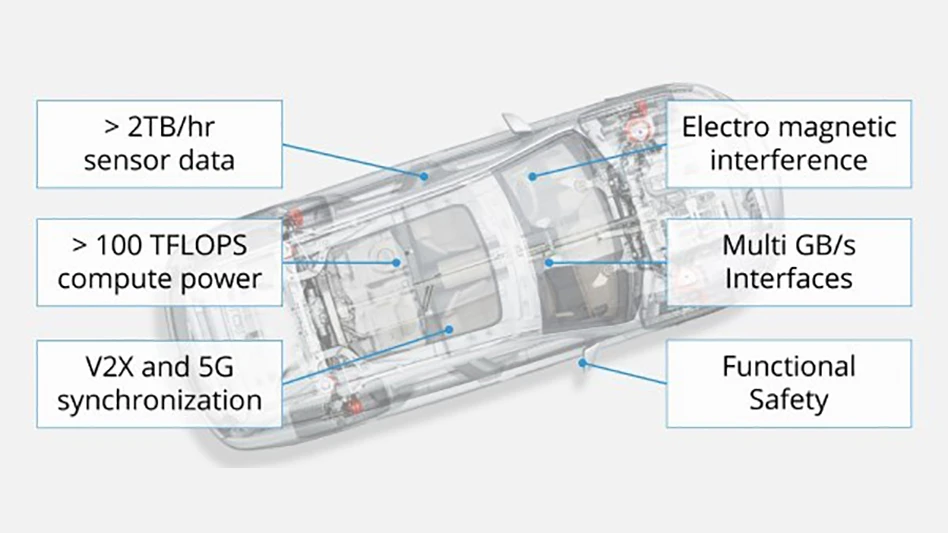 > 2TB/hr
sensor data

> 100 TFLOPS
compute power

V2X and 5G
synchronization

Electro magnetic
interference

Multi GB/s
Interfaces

Functional
Safety